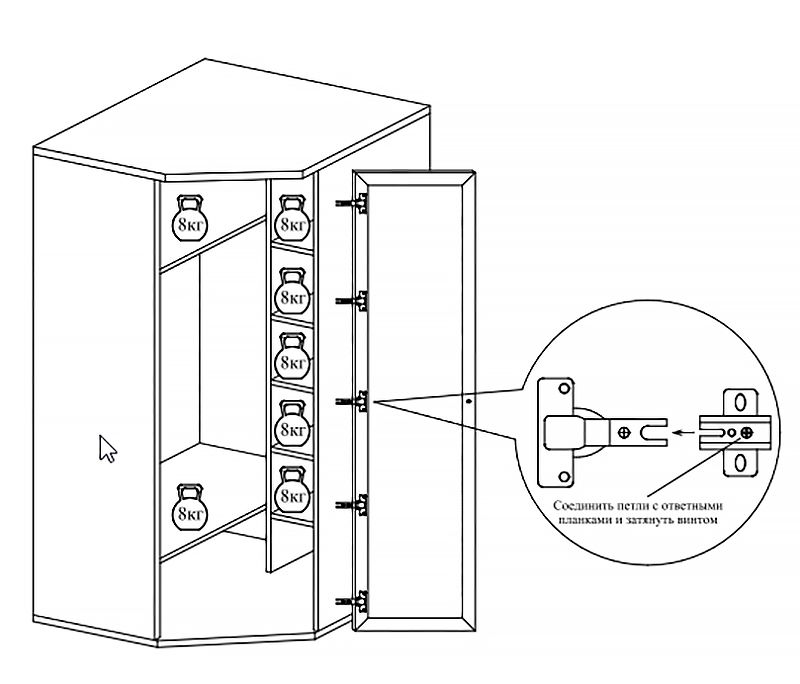 8кг

8кг

8кг

8кг

8кг

8кг

8кг

Соединить петли с ответными планками и затянуть винтом